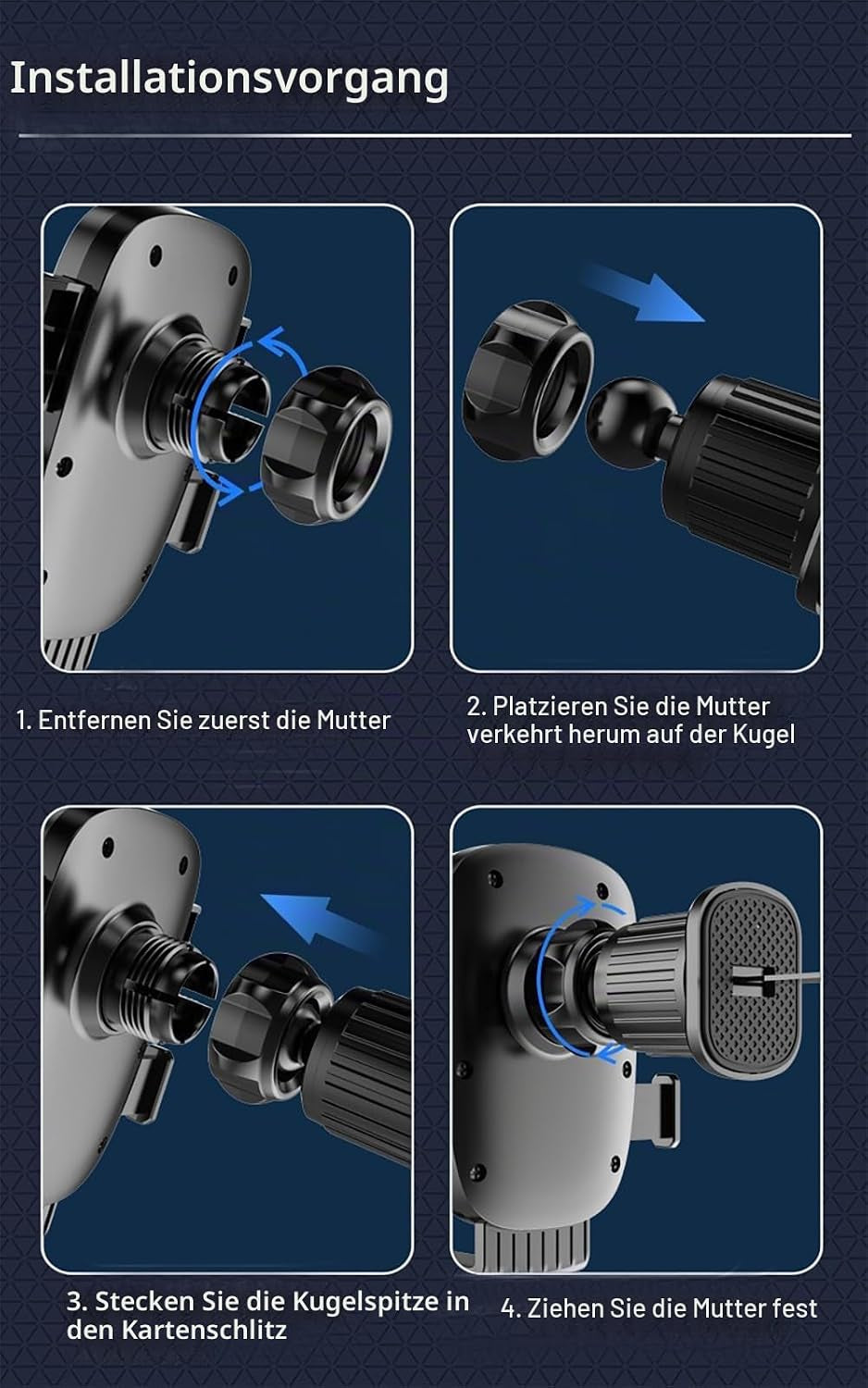 Installationsvorgang

1. Entfernen Sie zuerst die Mutter

2. Platzieren Sie die Mutter verkehrt herum auf der Kugel

3. Stecken Sie die Kugelspitze in den Kartenschlitz

4. Ziehen Sie die Mutter fest